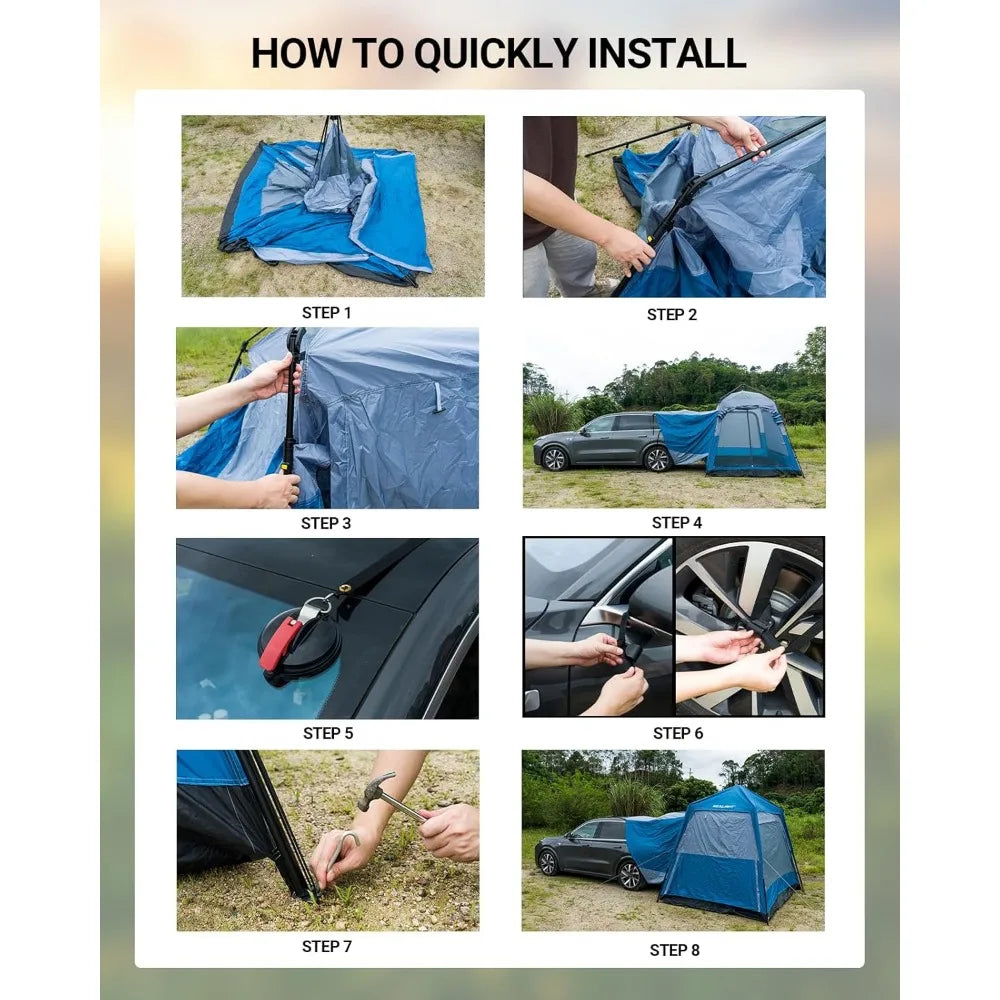 HOW TO QUICKLY INSTALL

STEP 1

STEP 2

STEP 3

STEP 4

STEP 5

STEP 6

STEP 7

STEP 8