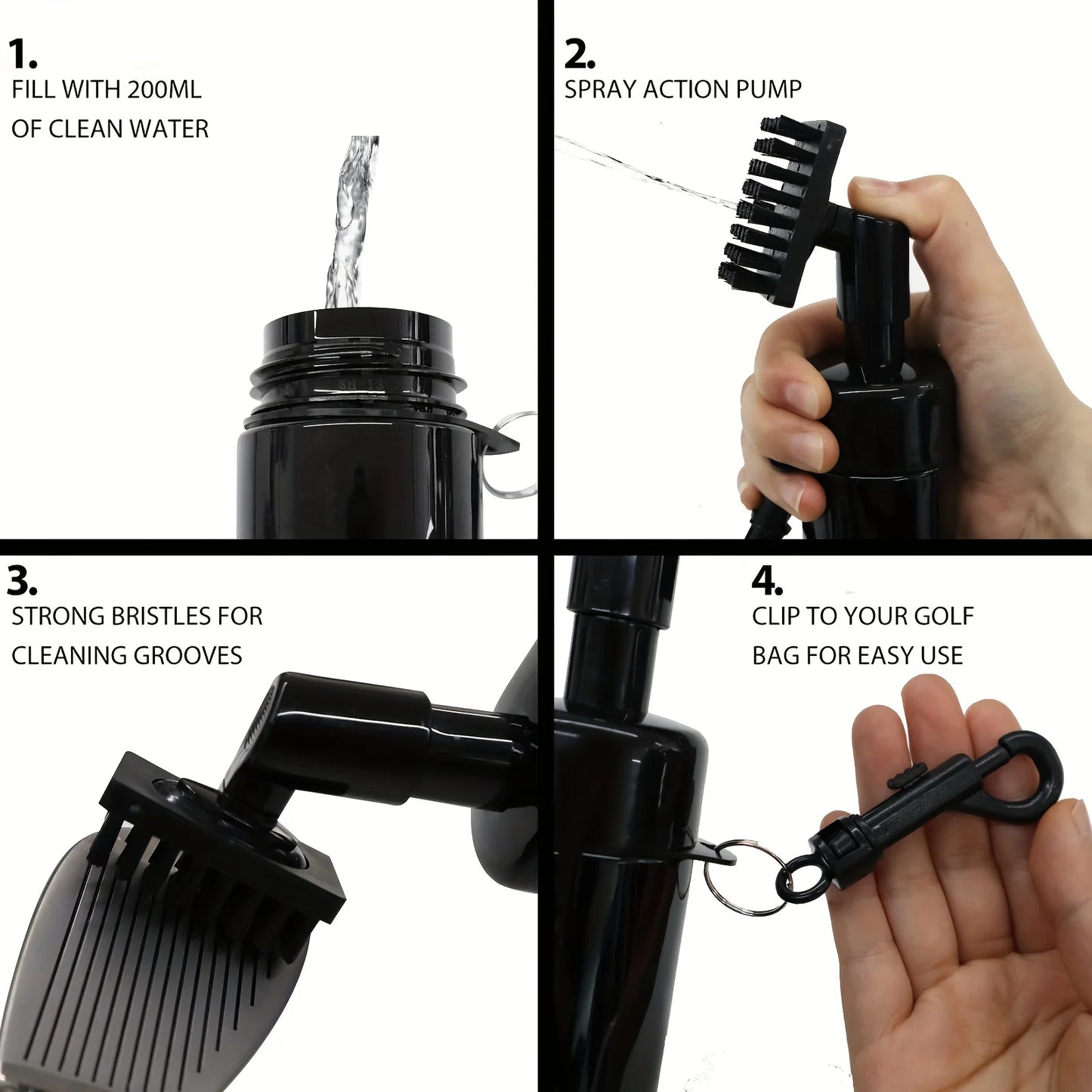 1.
FILL WITH 200ML OF CLEAN WATER

2.
SPRAY ACTION PUMP

3.
STRONG BRISTLES FOR CLEANING GROOVES

4.
CLIP TO YOUR GOLF BAG FOR EASY USE